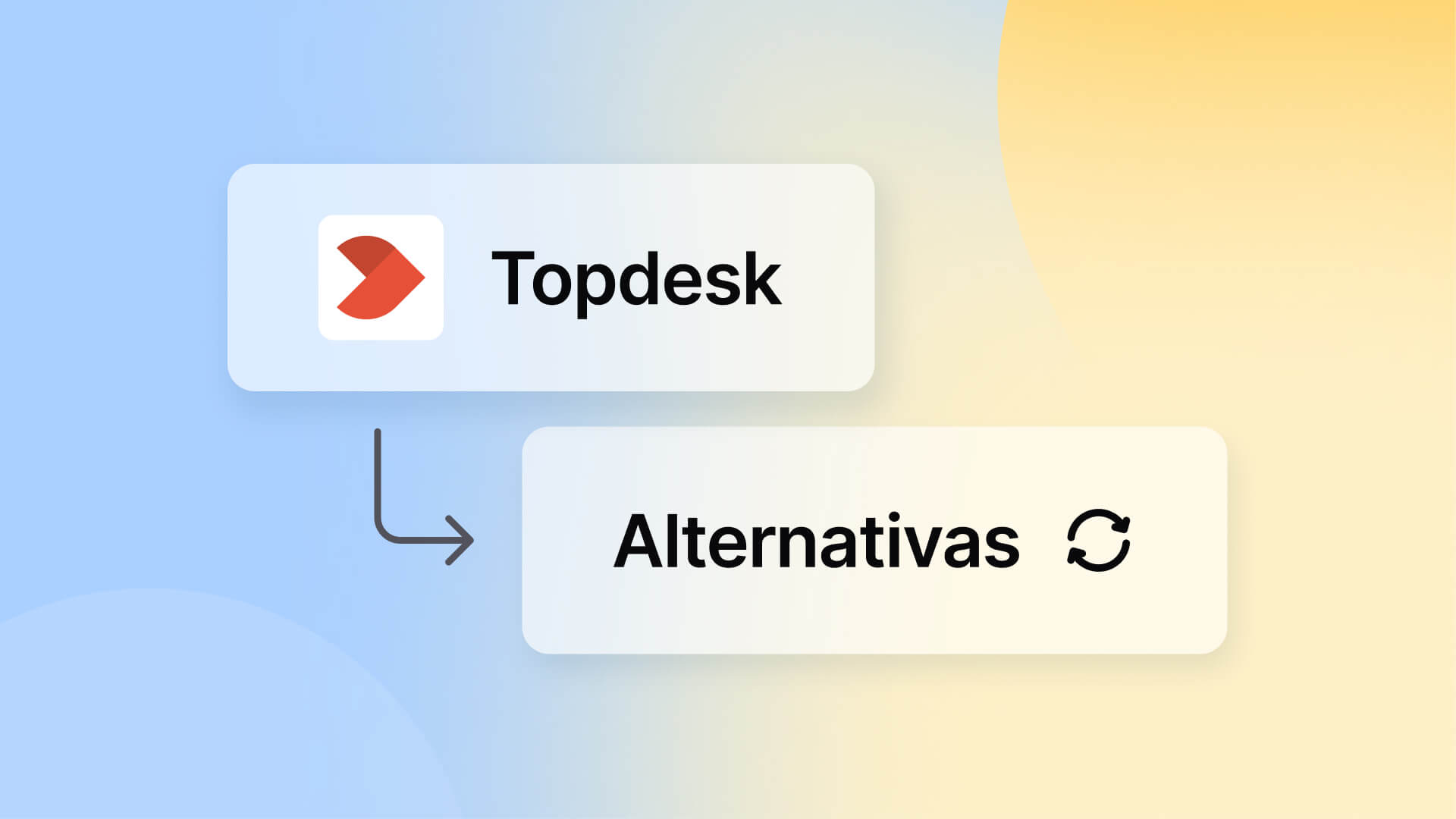 Topdesk

Alternativas